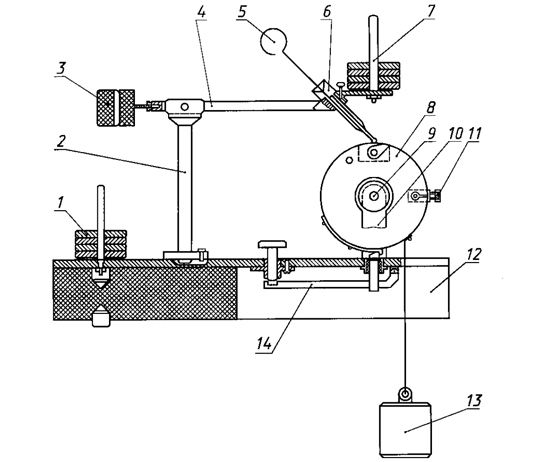 4
5
6
7
3
8
9
10
11
2
1
12
14
13